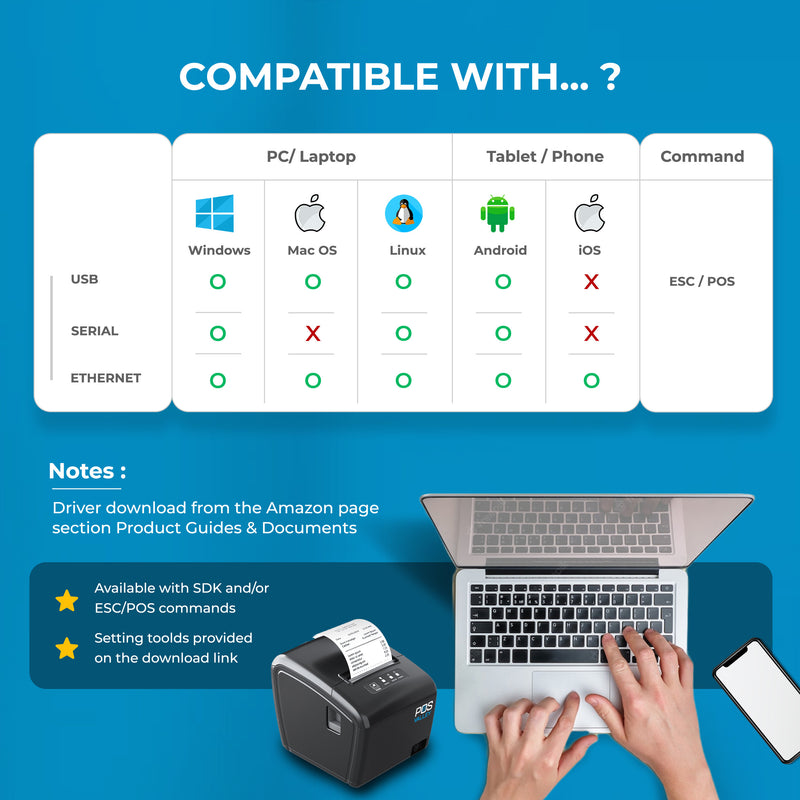 COMPATIBLE WITH... ?

| | PC/ Laptop | | | Tablet / Phone | | Command |
|---|---|---|---|---|---|---|
| | Windows | Mac OS | Linux | Android | iOS | |
| USB | O | O | O | O | X | ESC / POS |
| SERIAL | O | X | O | O | X | |
| ETHERNET | O | O | O | O | O | |

Notes :

Driver download from the Amazon page section Product Guides & Documents

Available with SDK and/or ESC/POS commands

Setting toolds provided on the download link

POS